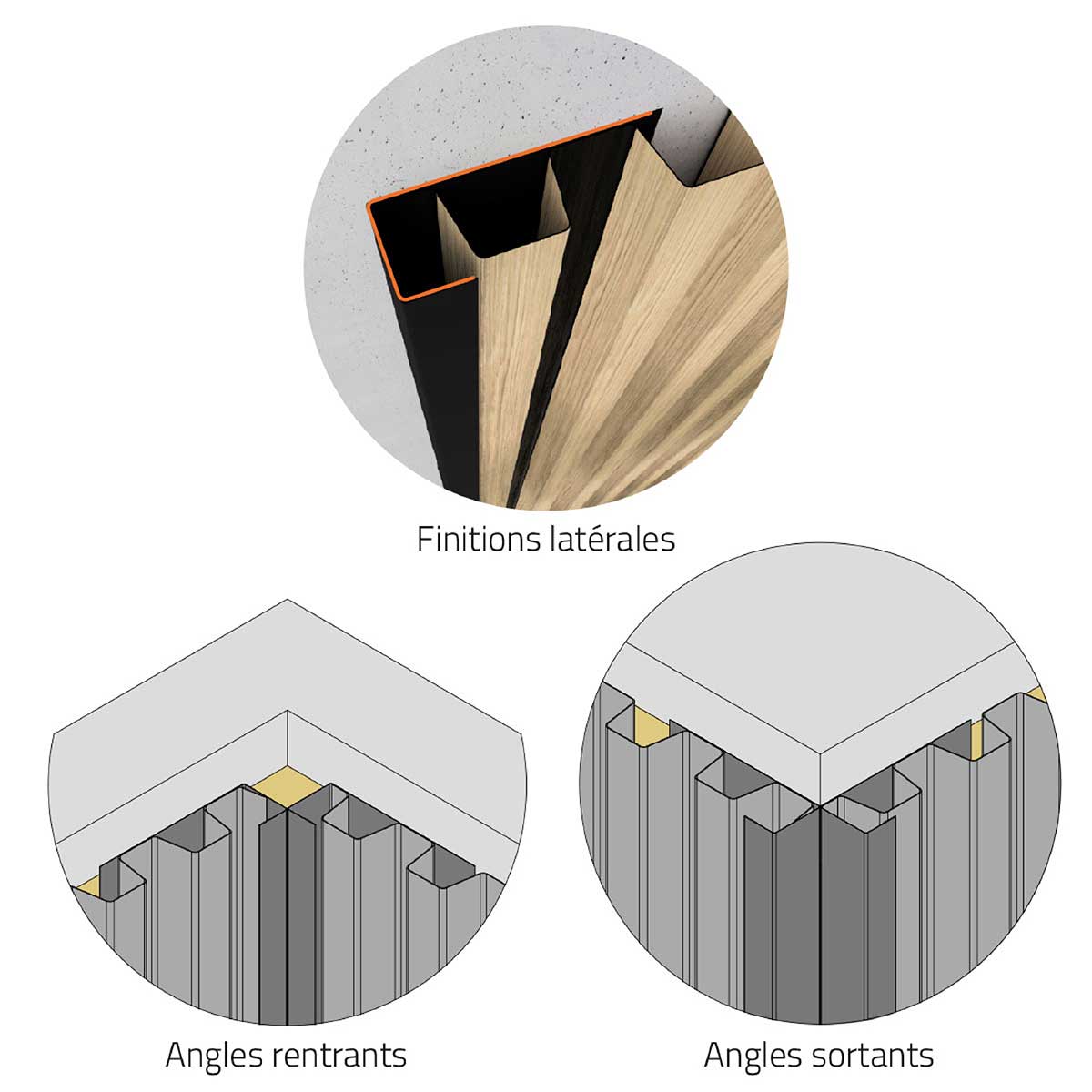 Finitions latérales

Angles rentrants

Angles sortants