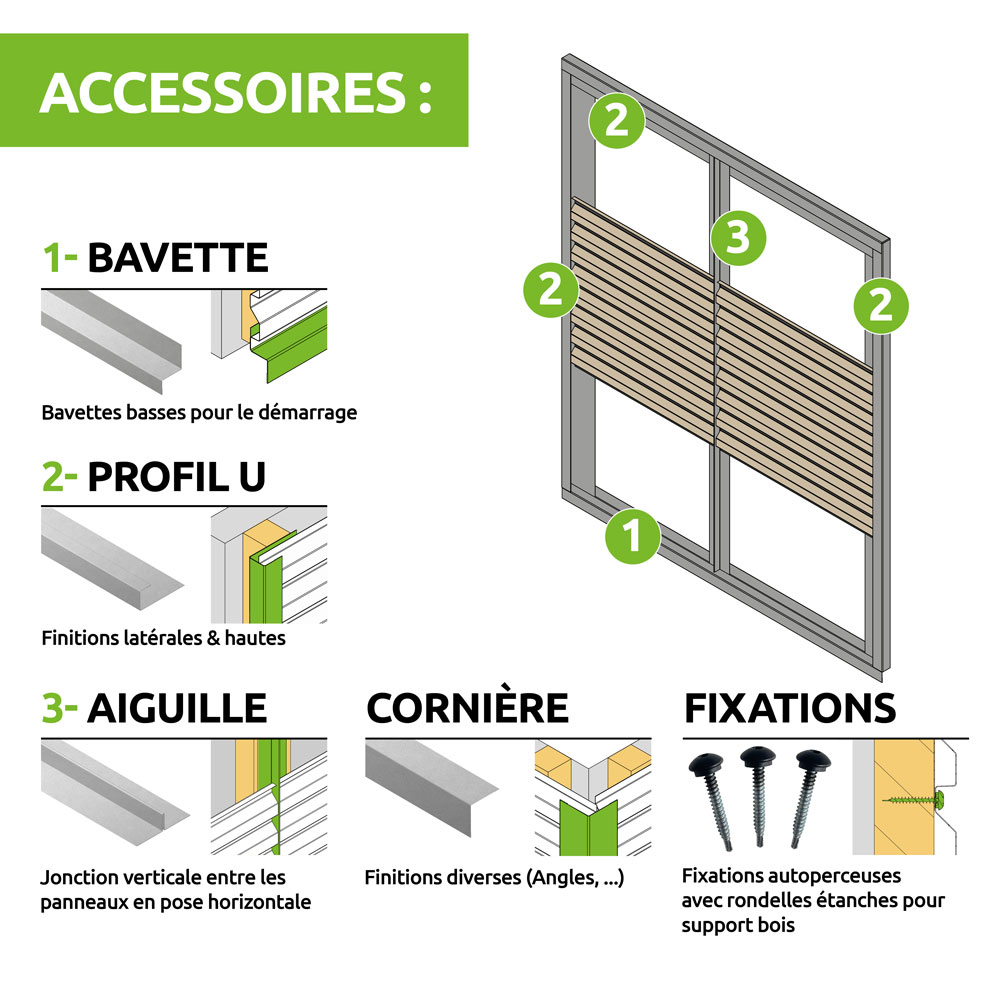 ACCESSOIRES :

1- BAVETTE

Bavettes basses pour le démarrage

2- PROFIL U

Finitions latérales & hautes

3- AIGUILLE

Jonction verticale entre les panneaux en pose horizontale

CORNIÈRE

Finitions diverses (Angles, ...)

FIXATIONS

Fixations autoperceuses avec rondelles étanches pour support bois

2

3

2

2

1