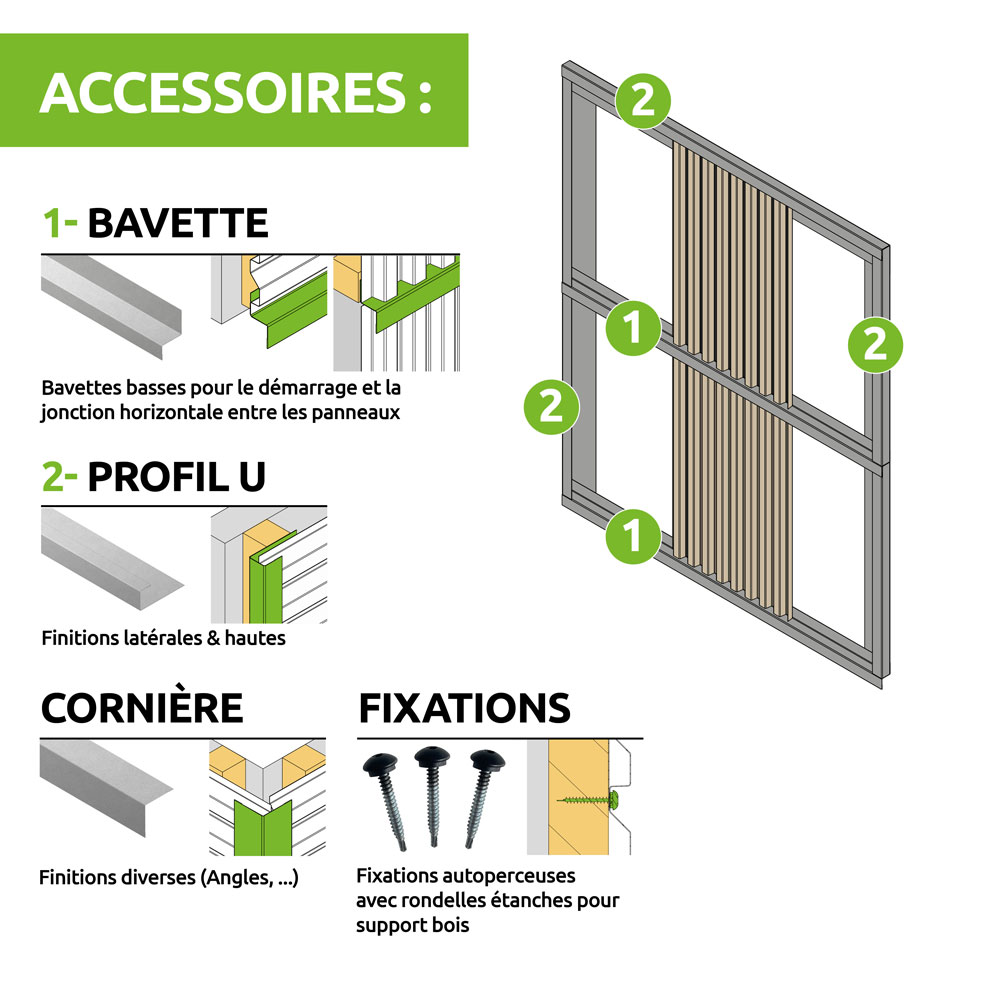 ACCESSOIRES :

1- BAVETTE

Bavettes basses pour le démarrage et la jonction horizontale entre les panneaux

2- PROFIL U

Finitions latérales & hautes

CORNIÈRE

Finitions diverses (Angles, ...)

FIXATIONS

Fixations autoperceuses avec rondelles étanches pour support bois

2

1

2

2

1